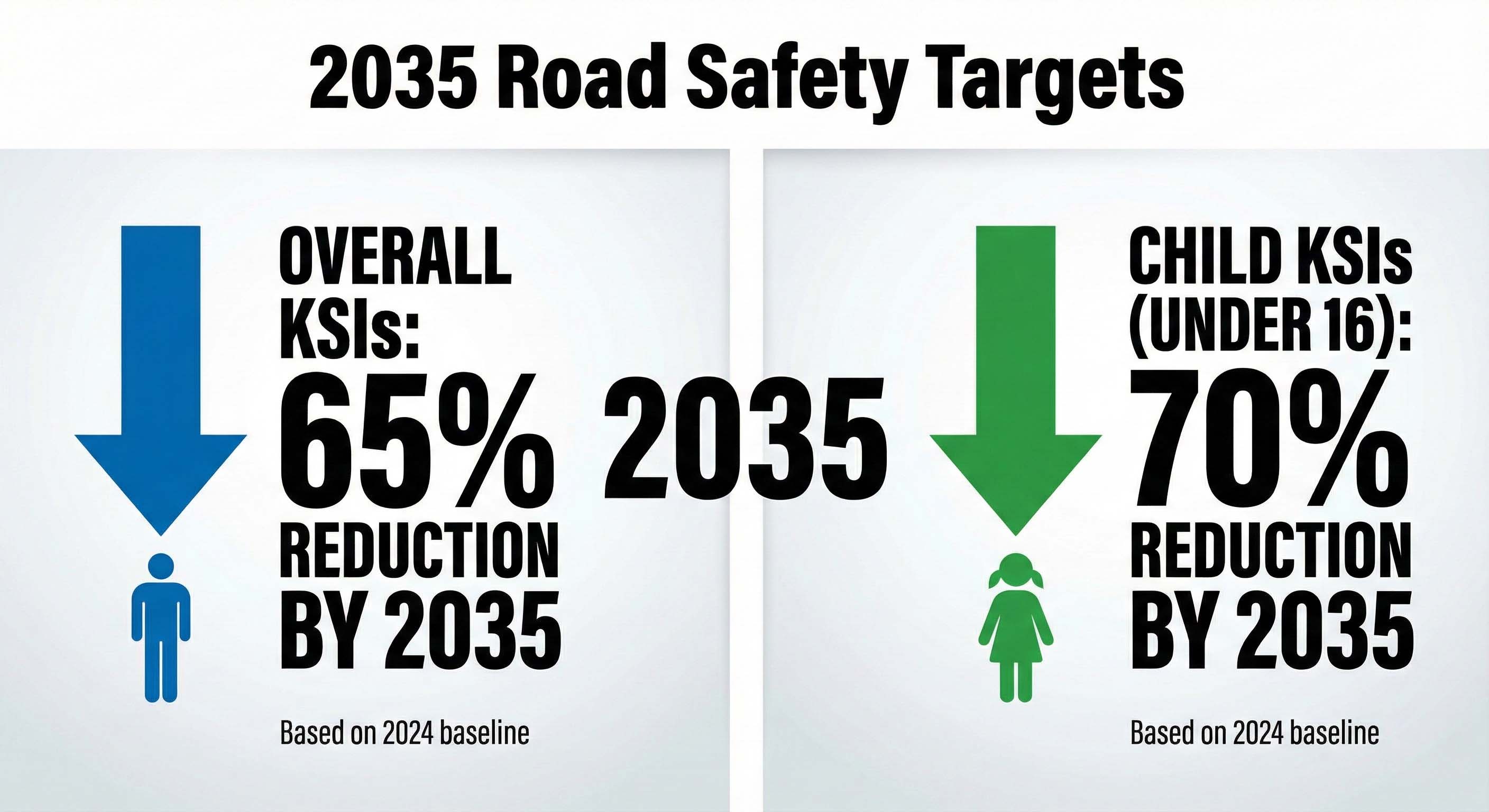 2035 Road Safety Targets

OVERALL KSIs: 65% REDUCTION BY 2035

Based on 2024 baseline

2035

CHILD KSIs (UNDER 16): 70% REDUCTION BY 2035

Based on 2024 baseline